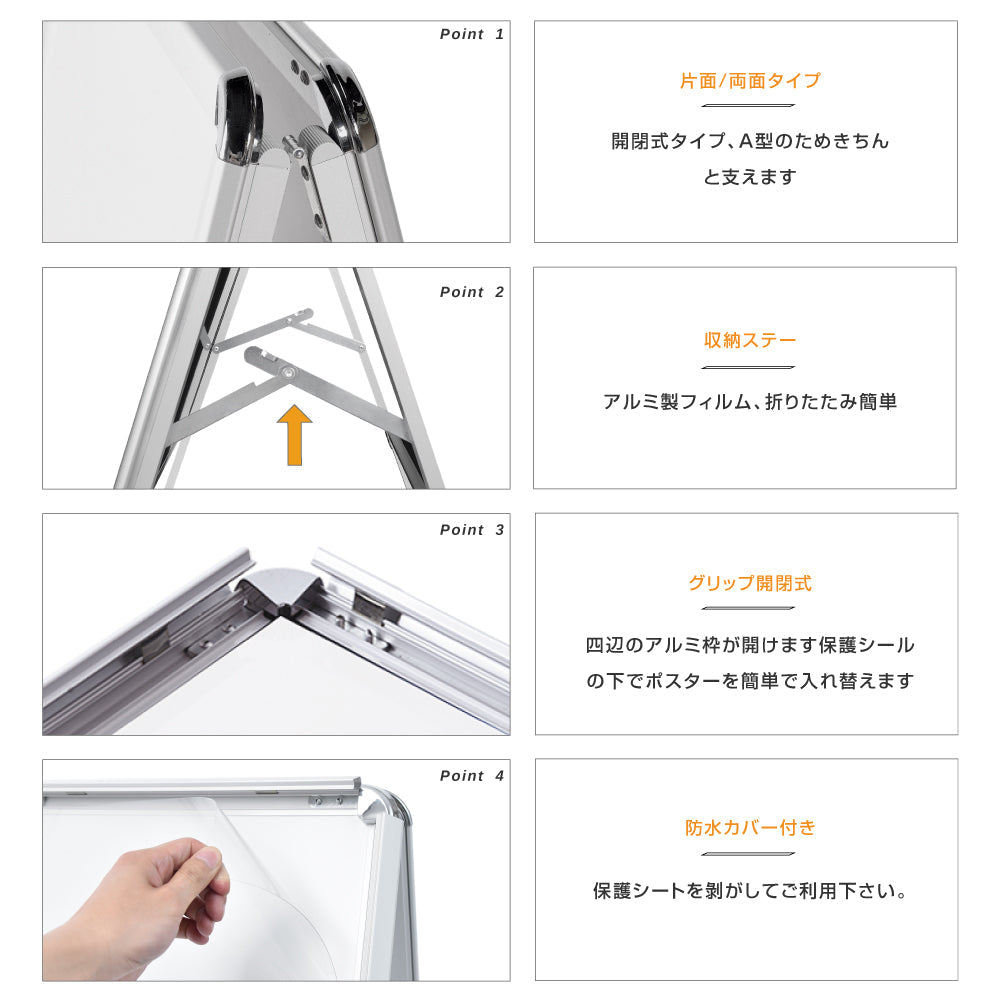 Point 1

片面/両面タイプ

開閉式タイプ、A型のためきちんと支えます

Point 2

収納ステー

アルミ製フィルム、折りたたみ簡単

Point 3

グリップ開閉式

四辺のアルミ枠が開けます保護シールの下でポスターを簡単で入れ替えます

Point 4

防水カバー付き

保護シートを剥がしてご利用下さい。