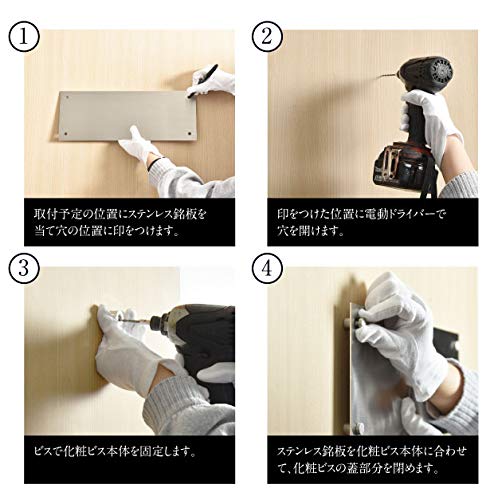 ①

取付予定の位置にステンレス銘板を当て穴の位置に印をつけます。

②

印をつけた位置に電動ドライバーで穴を開けます。

③

ビスで化粧ビス本体を固定します。

④

ステンレス銘板を化粧ビス本体に合わせて、化粧ビスの蓋部分を閉めます。