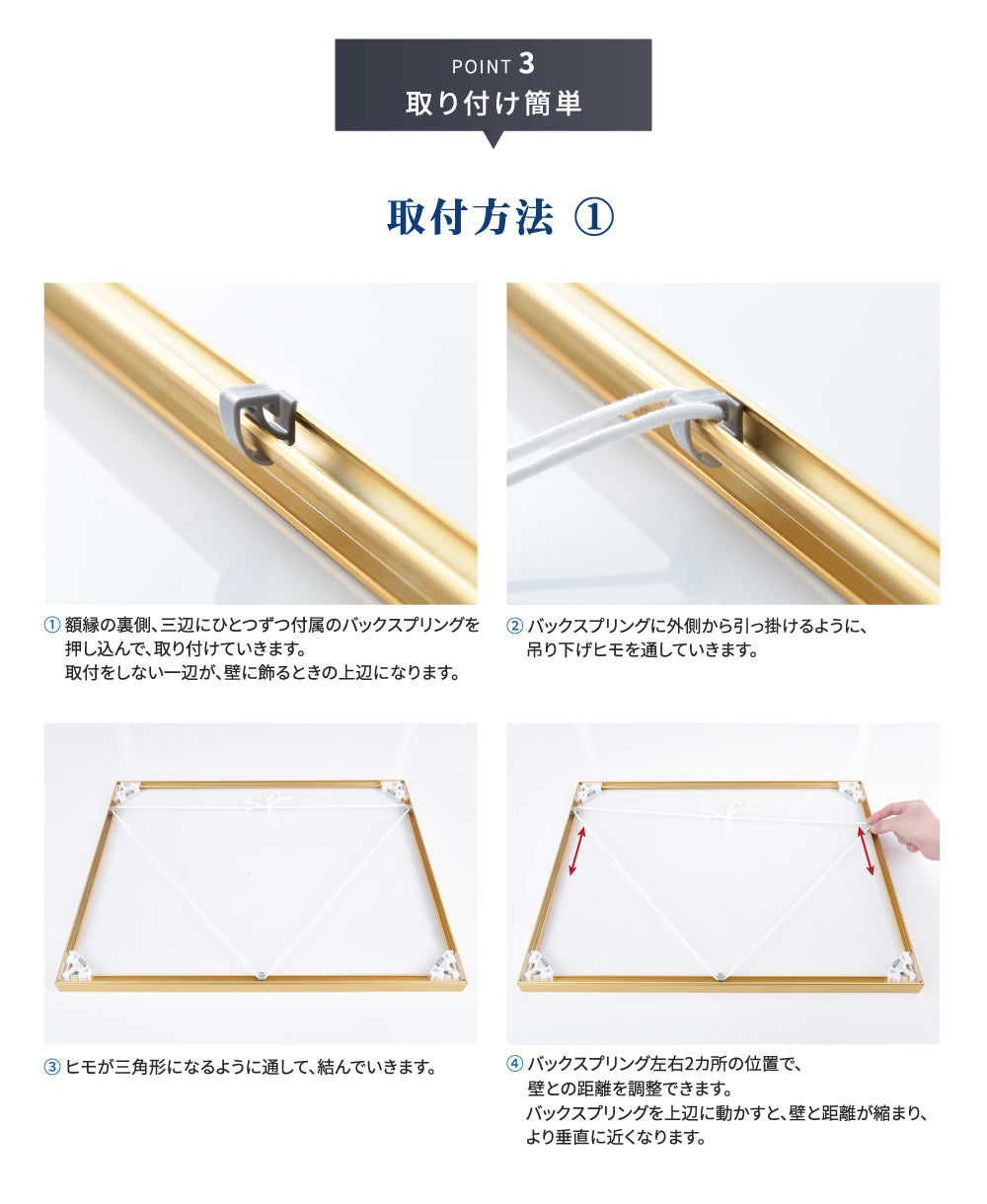 POINT 3
取り付け簡単

取付方法 ①

① 額縁の裏側、三辺にひとつずつ付属のバックスプリングを押し込んで、取り付けていきます。
取付をしない一辺が、壁に飾るときの上辺になります。

② バックスプリングに外側から引っ掛けるように、吊り下げヒモを通していきます。

③ ヒモが三角形になるように通して、結んでいきます。

④ バックスプリング左右2カ所の位置で、壁との距離を調整できます。
バックスプリングを上辺に動かすと、壁と距離が縮まり、より垂直に近くなります。