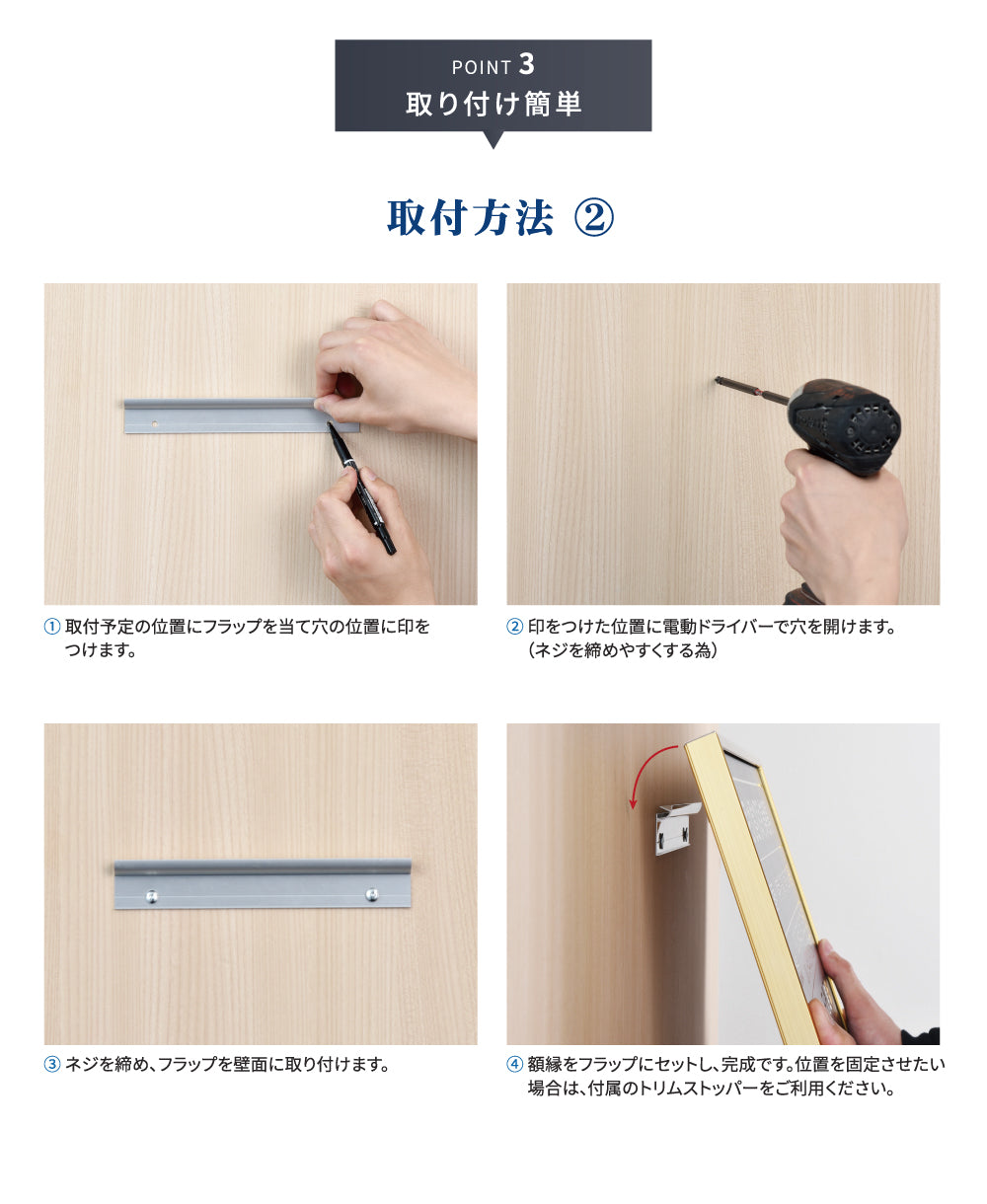 POINT 3
取り付け簡単

取付方法 ②

① 取付予定の位置にフラップを当て穴の位置に印をつけます。

② 印をつけた位置に電動ドライバーで穴を開けます。（ネジを締めやすくする為）

③ ネジを締め、フラップを壁面に取り付けます。

④ 額縁をフラップにセットし、完成です。位置を固定させたい場合は、付属のトリムストッパーをご利用ください。