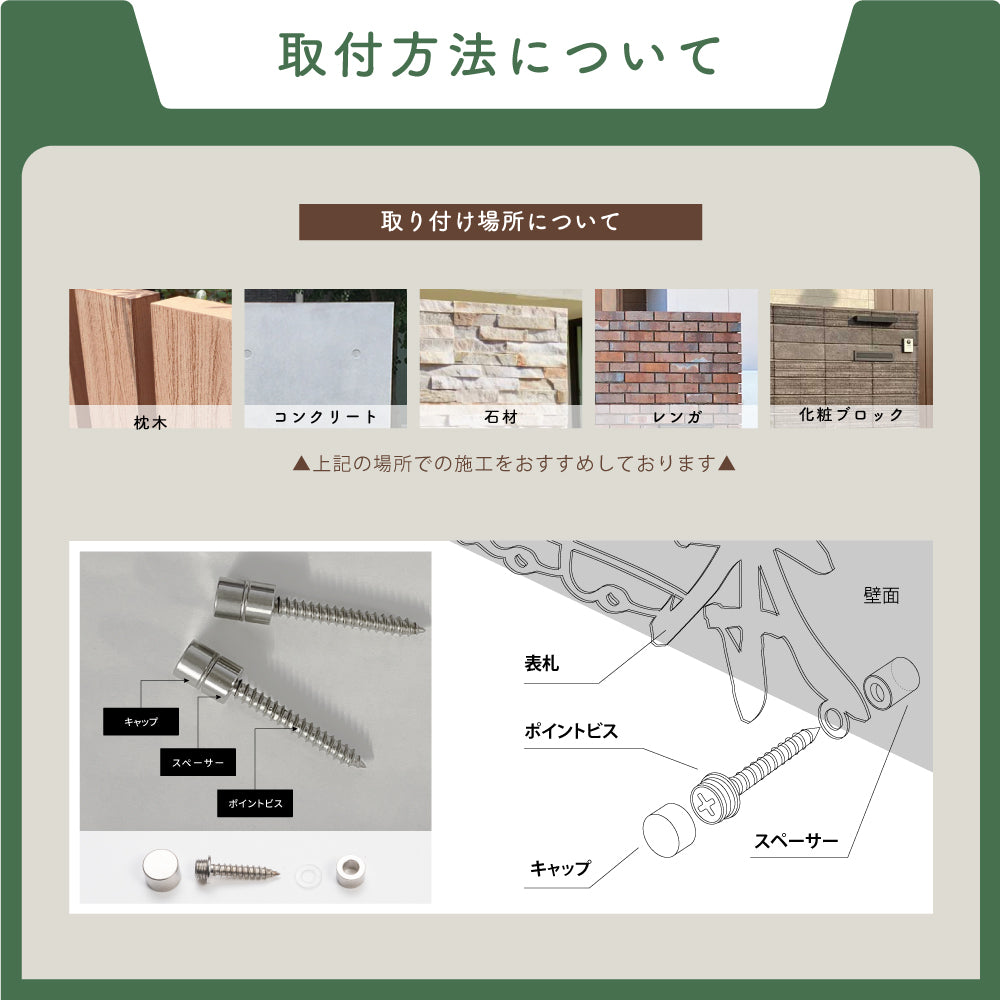 取付方法について

取り付け場所について

枕木

コンクリート

石材

レンガ

化粧ブロック

▲上記の場所での施工をおすすめしております▲

キャップ

スペーサー

ポイントビス

壁面

表札

ポイントビス

スペーサー

キャップ