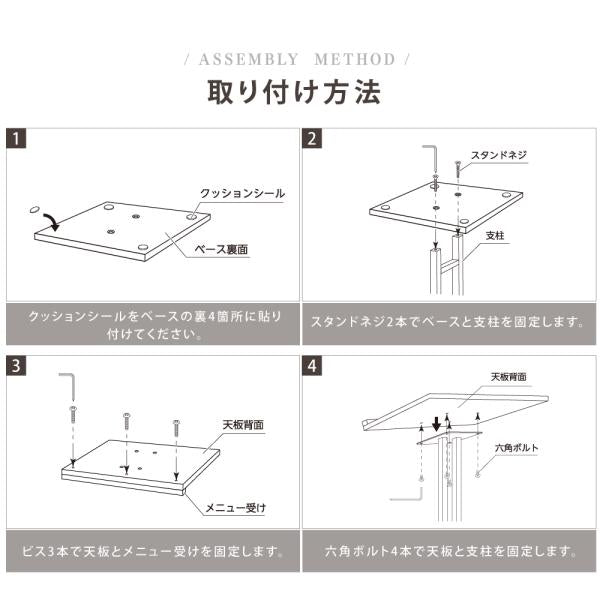 / ASSEMBLY METHOD /

取り付け方法

1

クッションシール

ベース裏面

クッションシールをベースの裏4箇所に貼り付けてください。

2

スタンドネジ

支柱

スタンドネジ2本でベースと支柱を固定します。

3

天板背面

メニュー受け

ビス3本で天板とメニュー受けを固定します。

4

天板背面

六角ボルト

六角ボルト4本で天板と支柱を固定します。