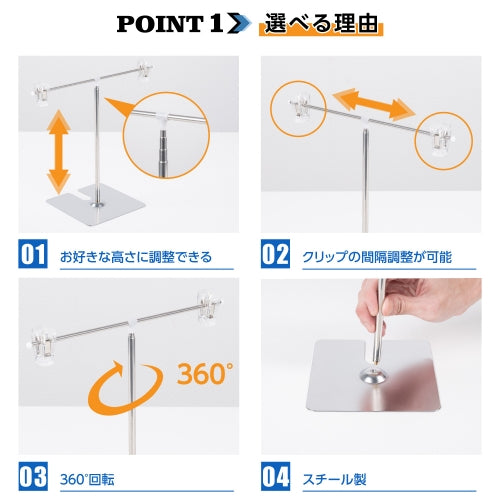 POINT 1 選べる理由

01 お好きな高さに調整できる

02 クリップの間隔調整が可能

360°

03 360°回転

04 スチール製