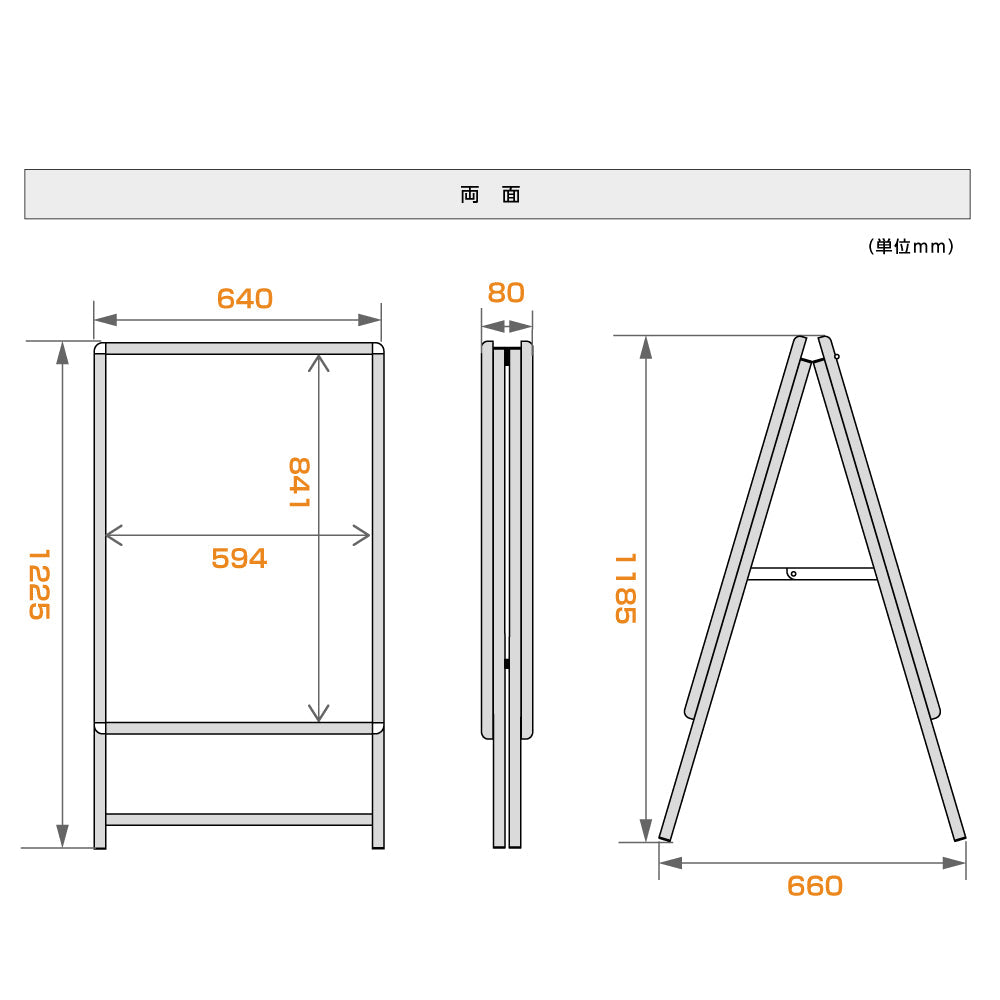 両 面

(単位mm)

640

80

1225

841

594

1185

660