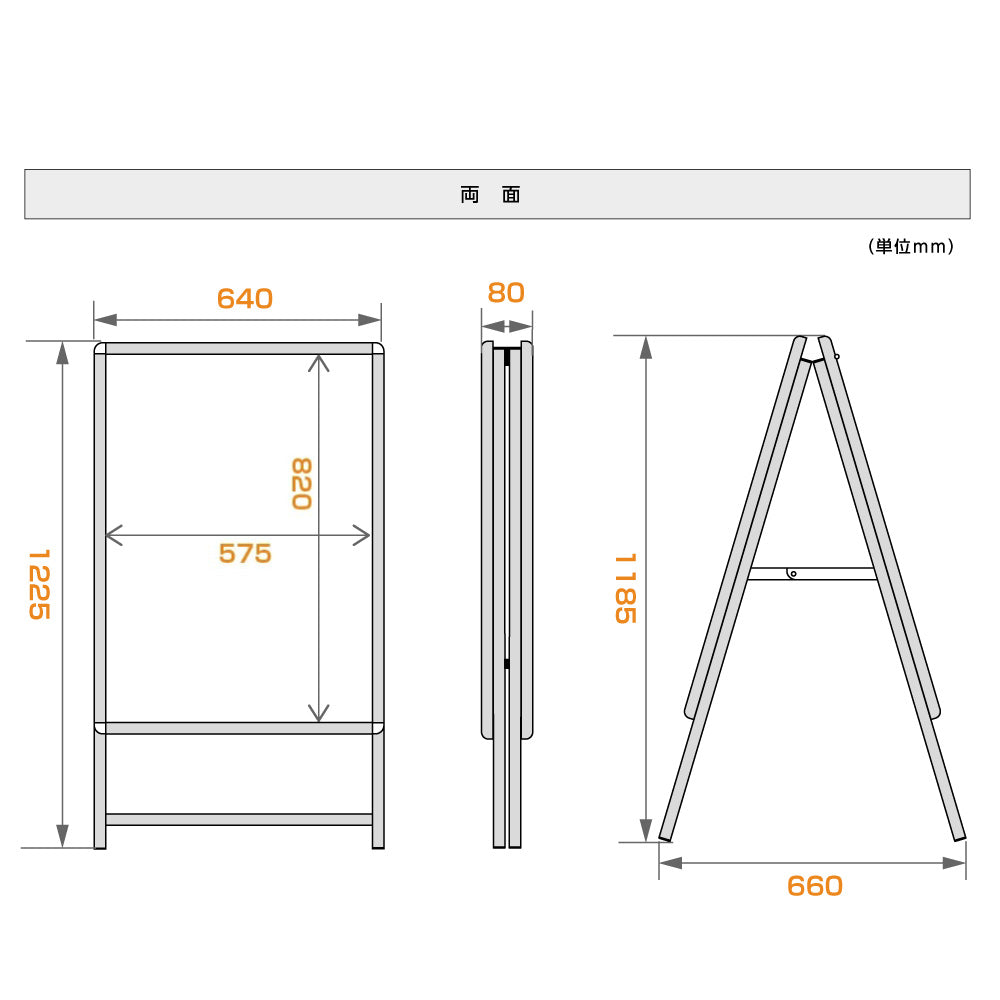 両 面

(単位mm)

640

80

820

575

1225

1185

660