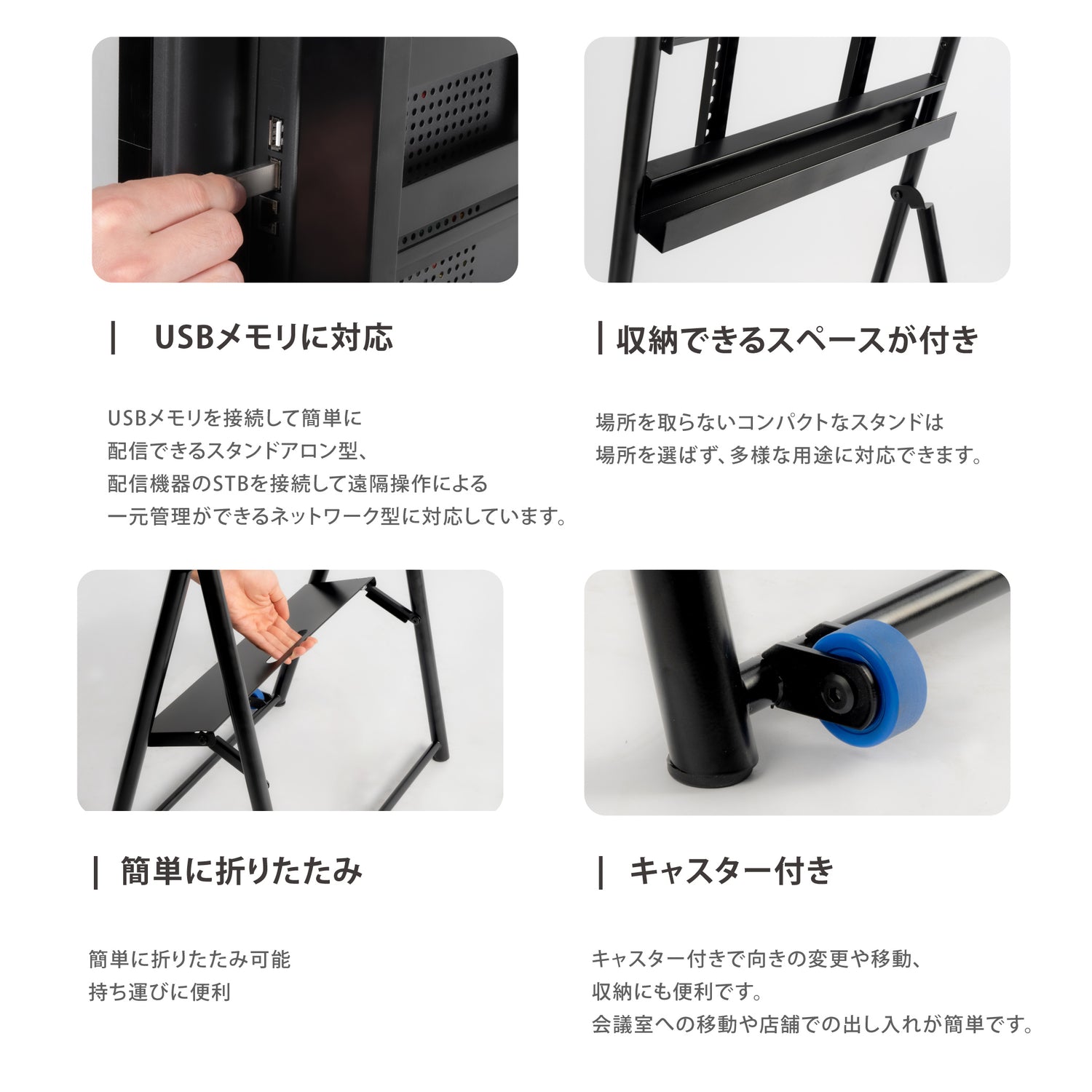 | USBメモリに対応

USBメモリを接続して簡単に
配信できるスタンドアロン型、
配信機器のSTBを接続して遠隔操作による
一元管理ができるネットワーク型に対応しています。

| 収納できるスペースが付き

場所を取らないコンパクトなスタンドは
場所を選ばず、多様な用途に対応できます。

| 簡単に折りたたみ

簡単に折りたたみ可能
持ち運びに便利

| キャスター付き

キャスター付きで向きの変更や移動、
収納にも便利です。
会議室への移動や店舗での出し入れが簡単です。